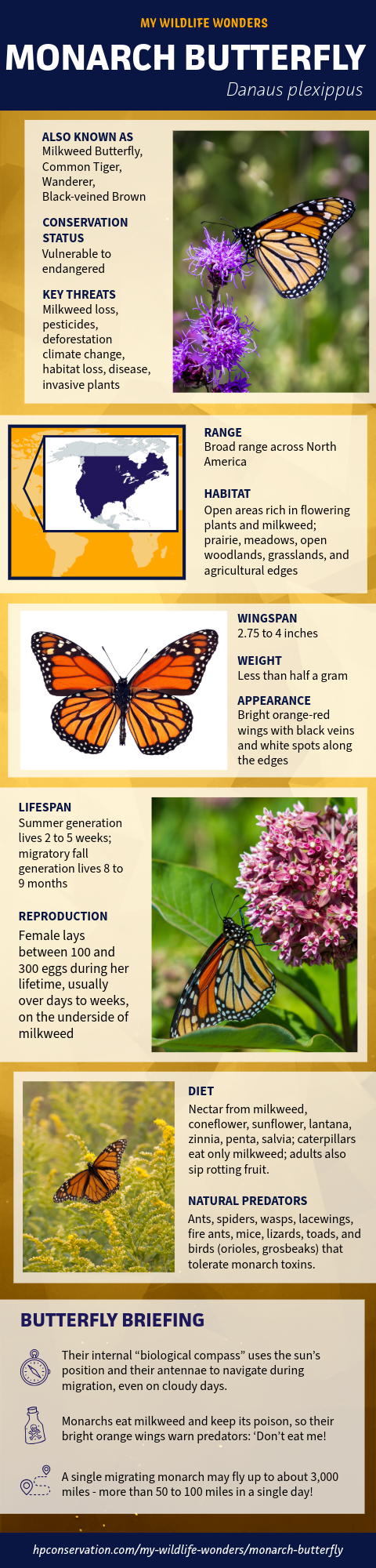 MY WILDLIFE WONDERS

MONARCH BUTTERFLY

Danaus plexippus

ALSO KNOWN AS
Milkweed Butterfly, Common Tiger, Wanderer, Black-veined Brown

CONSERVATION STATUS
Vulnerable to endangered

KEY THREATS
Milkweed loss, pesticides, deforestation climate change, habitat loss, disease, invasive plants

RANGE
Broad range across North America

HABITAT
Open areas rich in flowering plants and milkweed; prairie, meadows, open woodlands, grasslands, and agricultural edges

WINGSPAN
2.75 to 4 inches

WEIGHT
Less than half a gram

APPEARANCE
Bright orange-red wings with black veins and white spots along the edges

LIFESPAN
Summer generation lives 2 to 5 weeks; migratory fall generation lives 8 to 9 months

REPRODUCTION
Female lays between 100 and 300 eggs during her lifetime, usually over days to weeks, on the underside of milkweed

DIET
Nectar from milkweed, coneflower, sunflower, lantana, zinnia, penta, salvia; caterpillars eat only milkweed; adults also sip rotting fruit.

NATURAL PREDATORS
Ants, spiders, wasps, lacewings, fire ants, mice, lizards, toads, and birds (orioles, grosbeaks) that tolerate monarch toxins.

BUTTERFLY BRIEFING

Their internal “biological compass” uses the sun’s position and their antennae to navigate during migration, even on cloudy days.

Monarchs eat milkweed and keep its poison, so their bright orange wings warn predators: ‘Don’t eat me!

A single migrating monarch may fly up to about 3,000 miles - more than 50 to 100 miles in a single day!

hpconservation.com/my-wildlife-wonders/monarch-butterfly