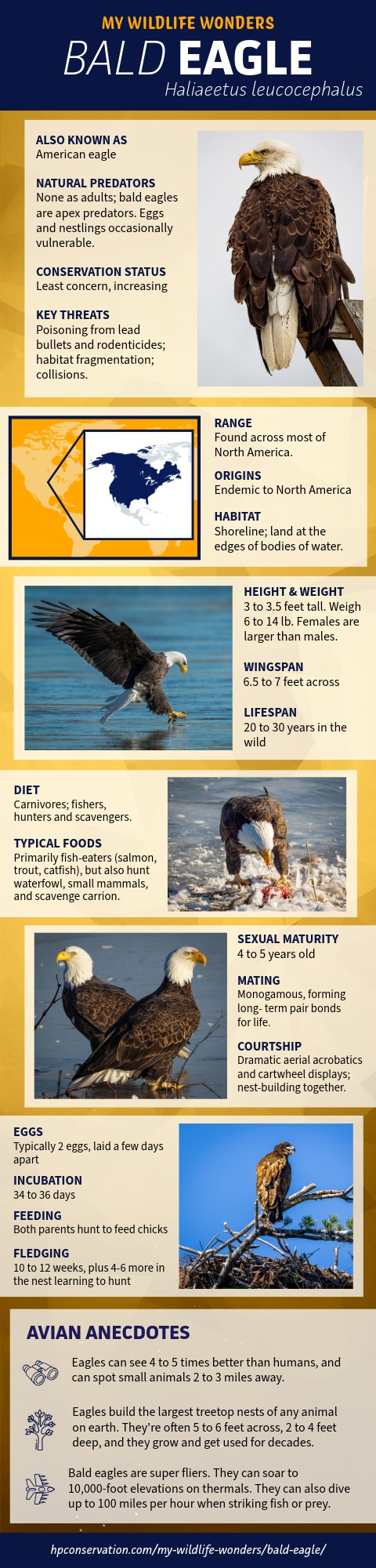 MY WILDLIFE WONDERS

BALD EAGLE

Haliaeetus leucocephalus

ALSO KNOWN AS
American eagle

NATURAL PREDATORS
None as adults; bald eagles are apex predators. Eggs and nestlings occasionally vulnerable.

CONSERVATION STATUS
Least concern, increasing

KEY THREATS
Poisoning from lead bullets and rodenticides; habitat fragmentation; collisions.

RANGE
Found across most of North America.

ORIGINS
Endemic to North America

HABITAT
Shoreline; land at the edges of bodies of water.

HEIGHT & WEIGHT
3 to 3.5 feet tall. Weigh 6 to 14 lb. Females are larger than males.

WINGSPAN
6.5 to 7 feet across

LIFESPAN
20 to 30 years in the wild

DIET
Carnivores; fishers, hunters and scavengers.

TYPICAL FOODS
Primarily fish-eaters (salmon, trout, catfish), but also hunt waterfowl, small mammals, and scavenge carrion.

SEXUAL MATURITY
4 to 5 years old

MATING
Monogamous, forming long- term pair bonds for life.

COURTSHIP
Dramatic aerial acrobatics and cartwheel displays; nest-building together.

EGGS
Typically 2 eggs, laid a few days apart

INCUBATION
34 to 36 days

FEEDING
Both parents hunt to feed chicks

FLEDGING
10 to 12 weeks, plus 4-6 more in the nest learning to hunt

AVIAN ANECDOTES

Eagles can see 4 to 5 times better than humans, and can spot small animals 2 to 3 miles away.

Eagles build the largest treetop nests of any animal on earth. They're often 5 to 6 feet across, 2 to 4 feet deep, and they grow and get used for decades.

Bald eagles are super fliers. They can soar to 10,000-foot elevations on thermals. They can also dive up to 100 miles per hour when striking fish or prey.

hpconservation.com/my-wildlife-wonders/bald-eagle/